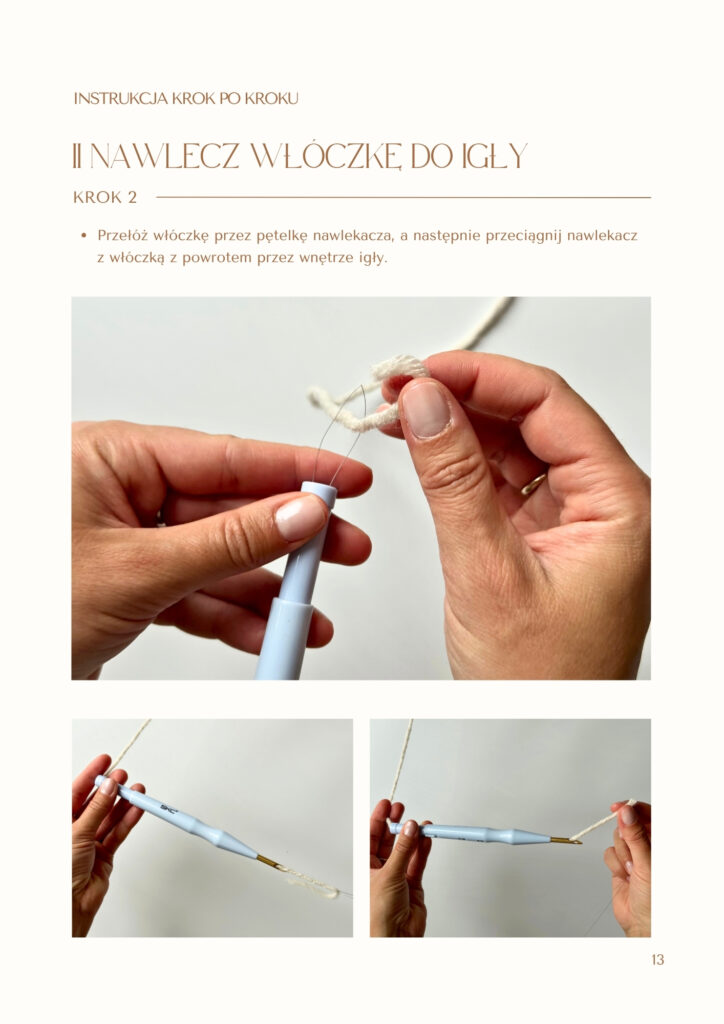 INSTRUKCJA KROK PO KROKU

II NAWLECZ WŁÓCZKĘ DO IGŁY

KROK 2

• Przełóż włóczkę przez pętelkę nawlekacza, a następnie przeciągnij nawlekacz z włóczką z powrotem przez wnętrze igły.

13